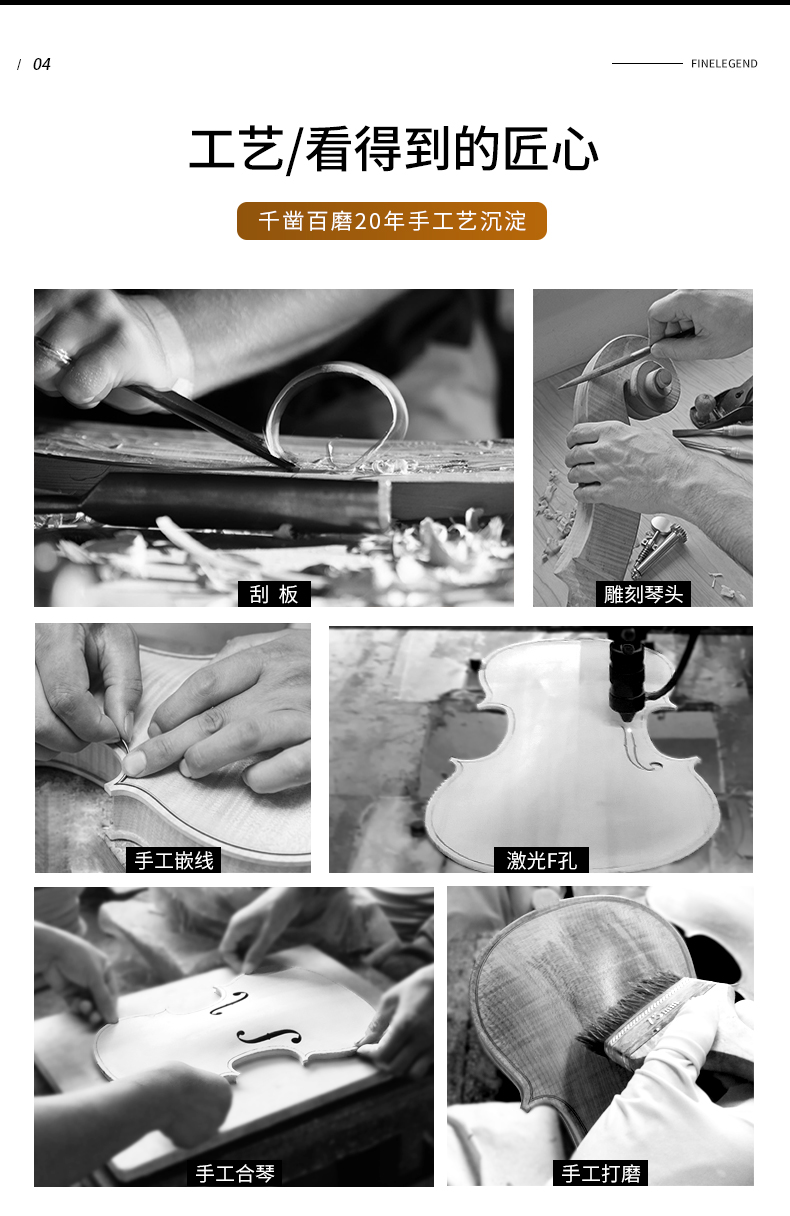 / 04

FINELEGEND

工艺/看得到的匠心

千凿百磨20年手工艺沉淀

刮 板

雕刻琴头

手工嵌线

激光F孔

手工合琴

手工打磨